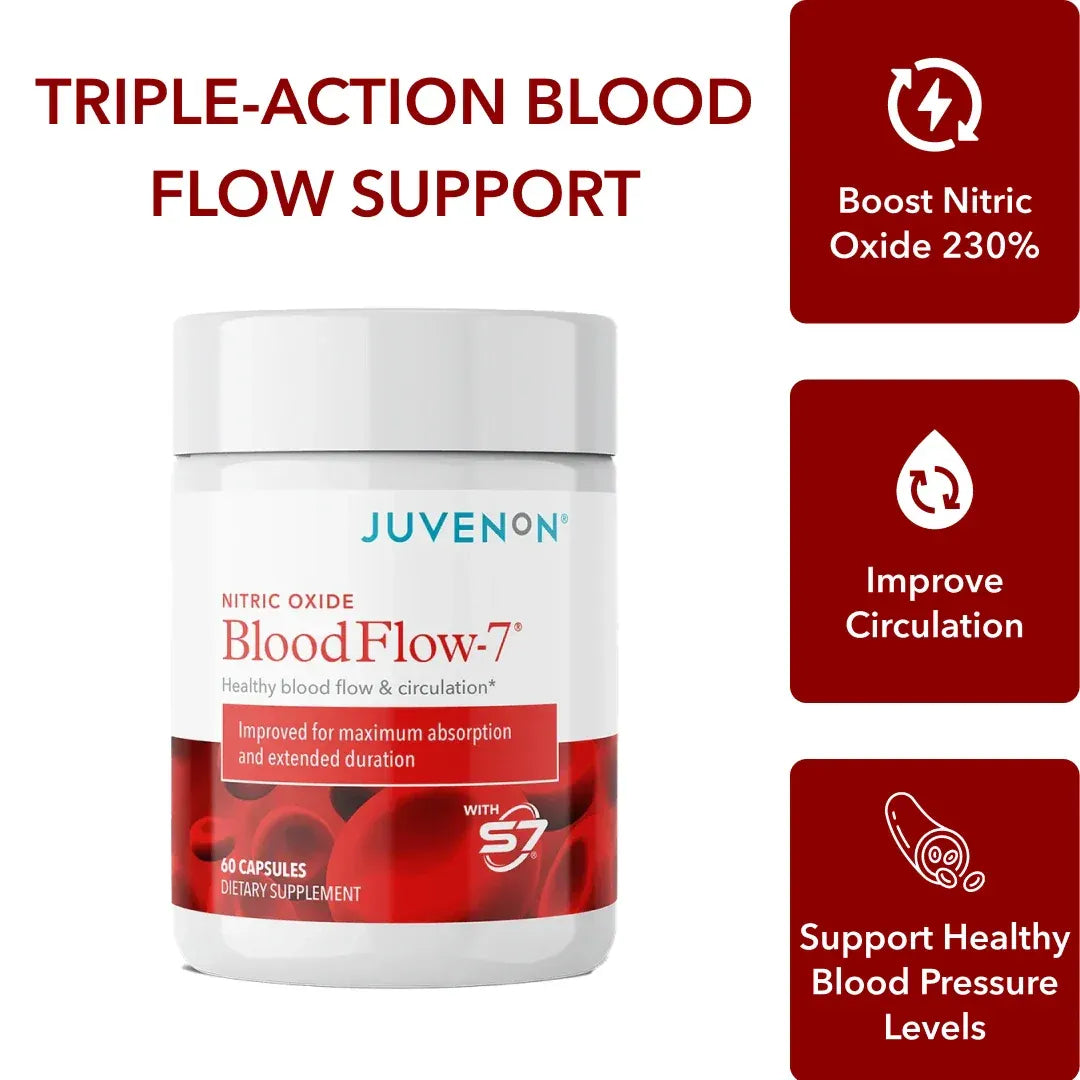 TRIPLE-ACTION BLOOD FLOW SUPPORT

JUVENON®

NITRIC OXIDE
BloodFlow-7®
Healthy blood flow & circulation*

Improved for maximum absorption and extended duration

WITH S7®

60 CAPSULES
DIETARY SUPPLEMENT

Boost Nitric Oxide 230%

Improve Circulation

Support Healthy Blood Pressure Levels