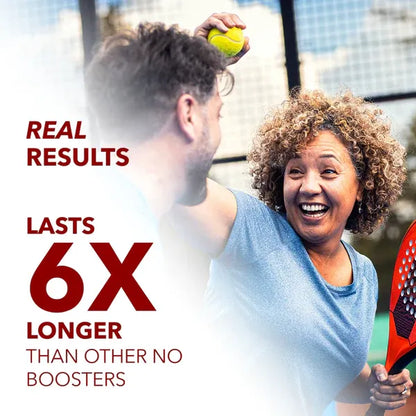 REAL
RESULTS

LASTS
6X
LONGER
THAN OTHER NO BOOSTERS